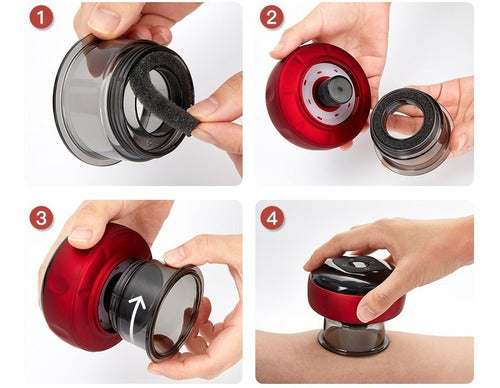 1

2

3

4